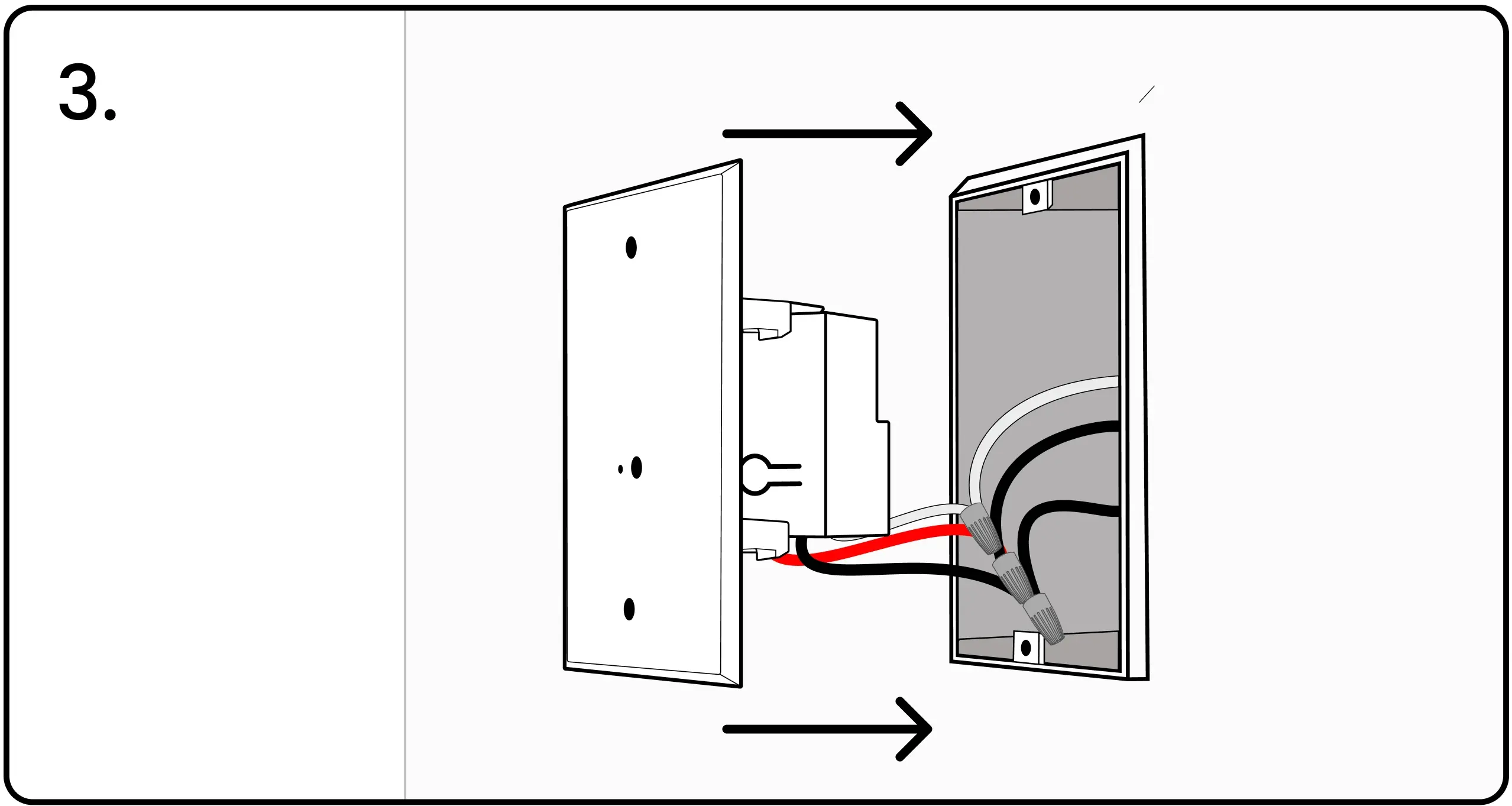 3.