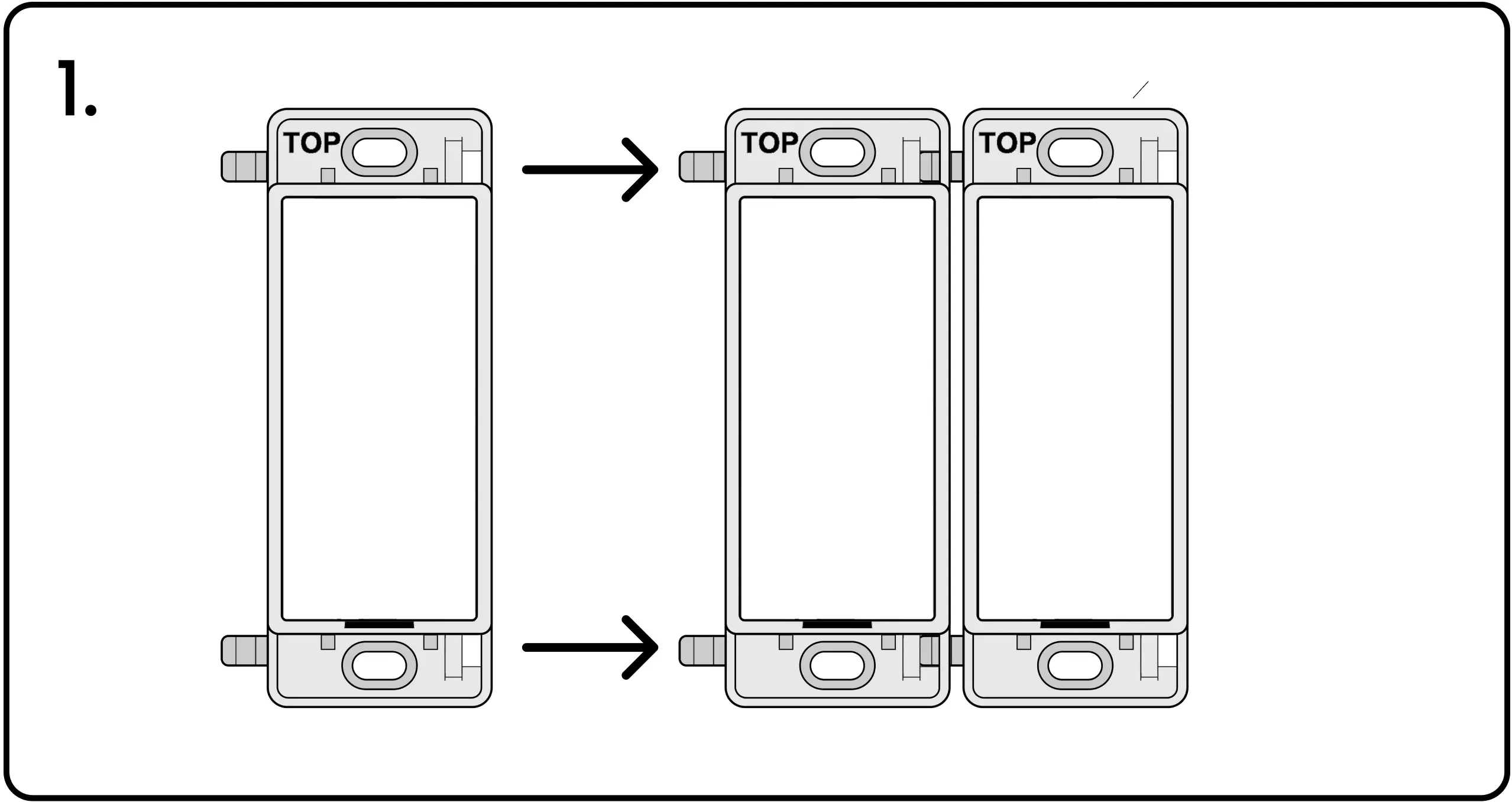 1.

TOP

TOP

TOP