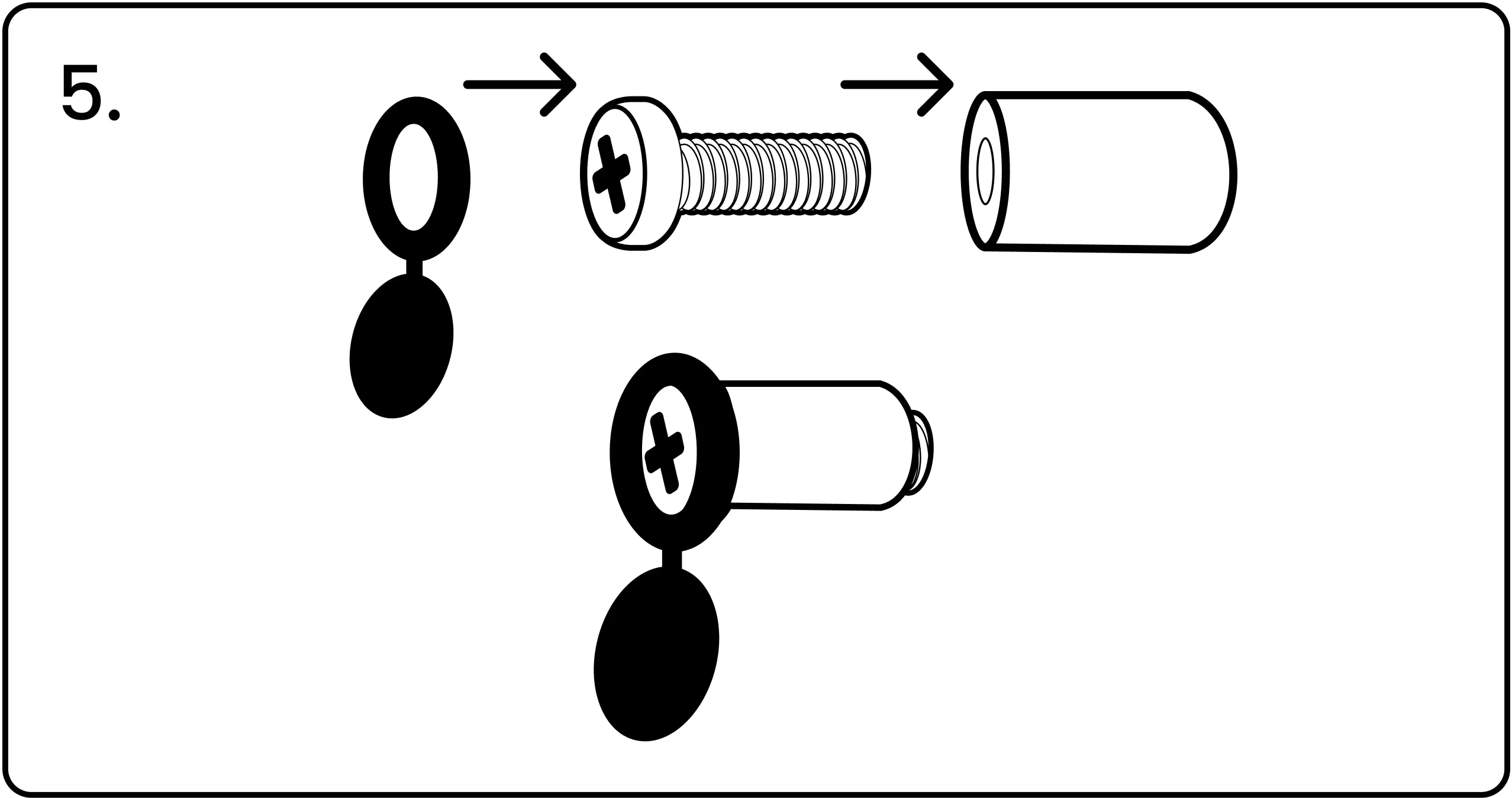 5.