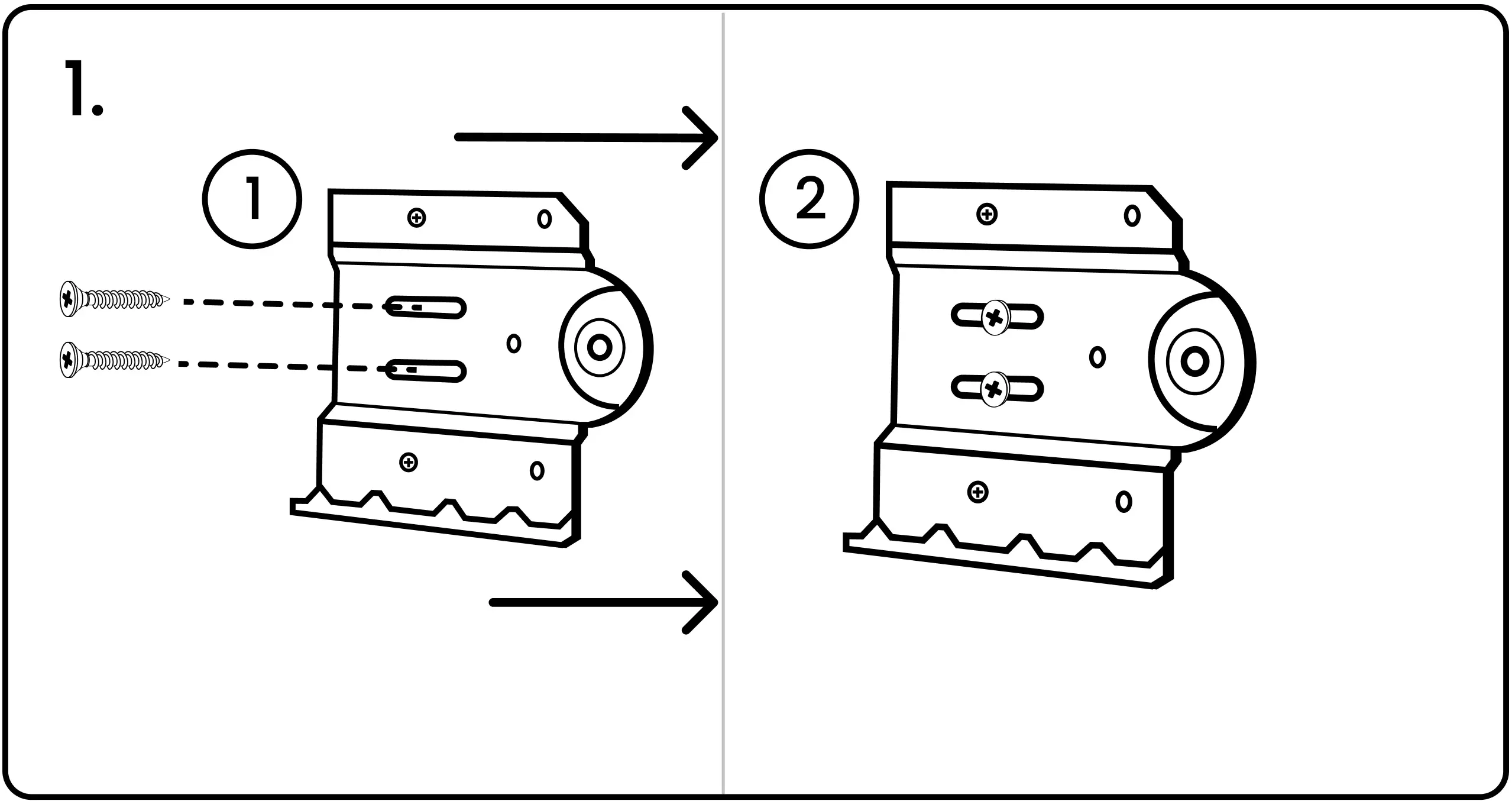 1.

1

2