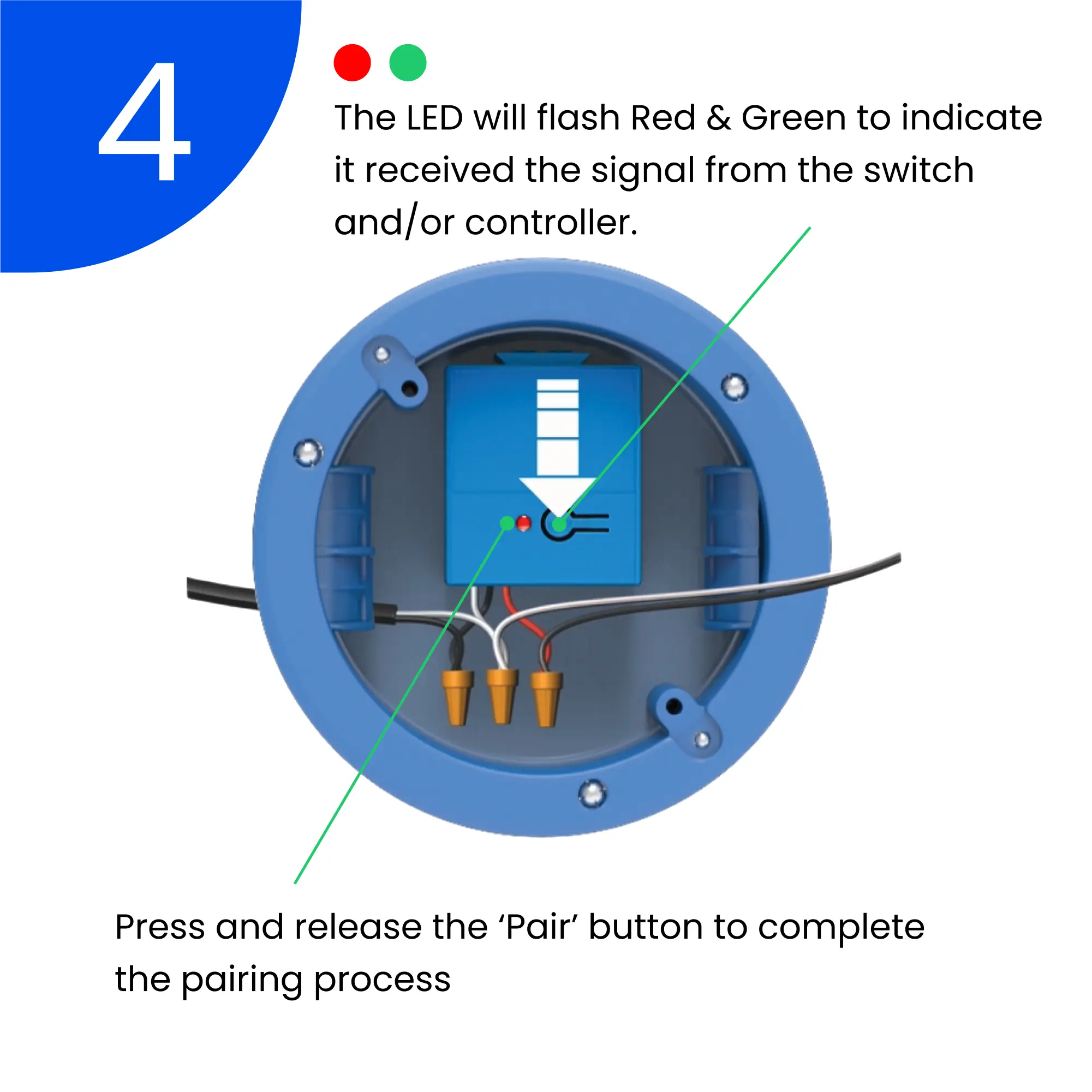 4

The LED will flash Red & Green to indicate it received the signal from the switch and/or controller.

Press and release the ‘Pair’ button to complete the pairing process