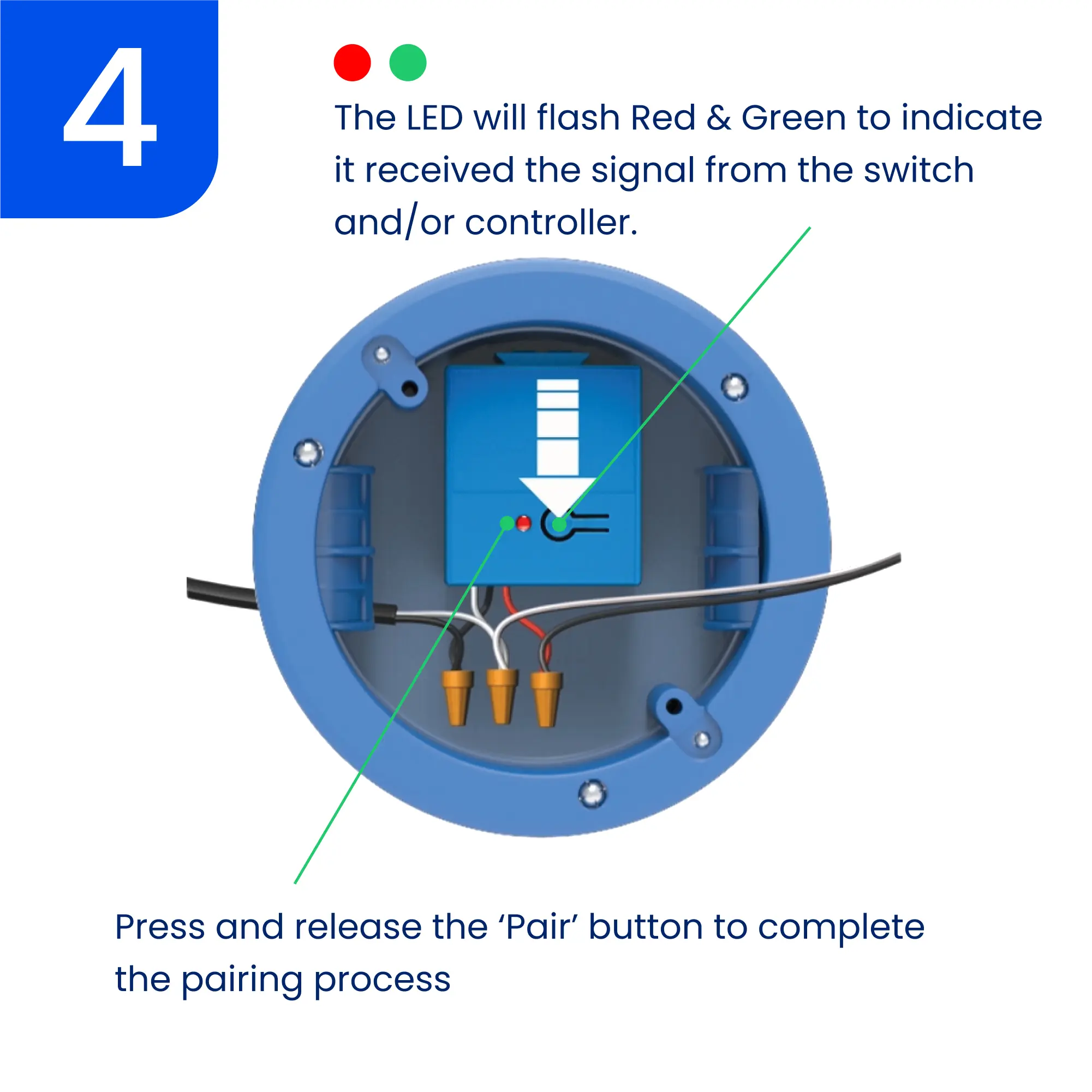 4

The LED will flash Red & Green to indicate it received the signal from the switch and/or controller.

Press and release the ‘Pair’ button to complete the pairing process